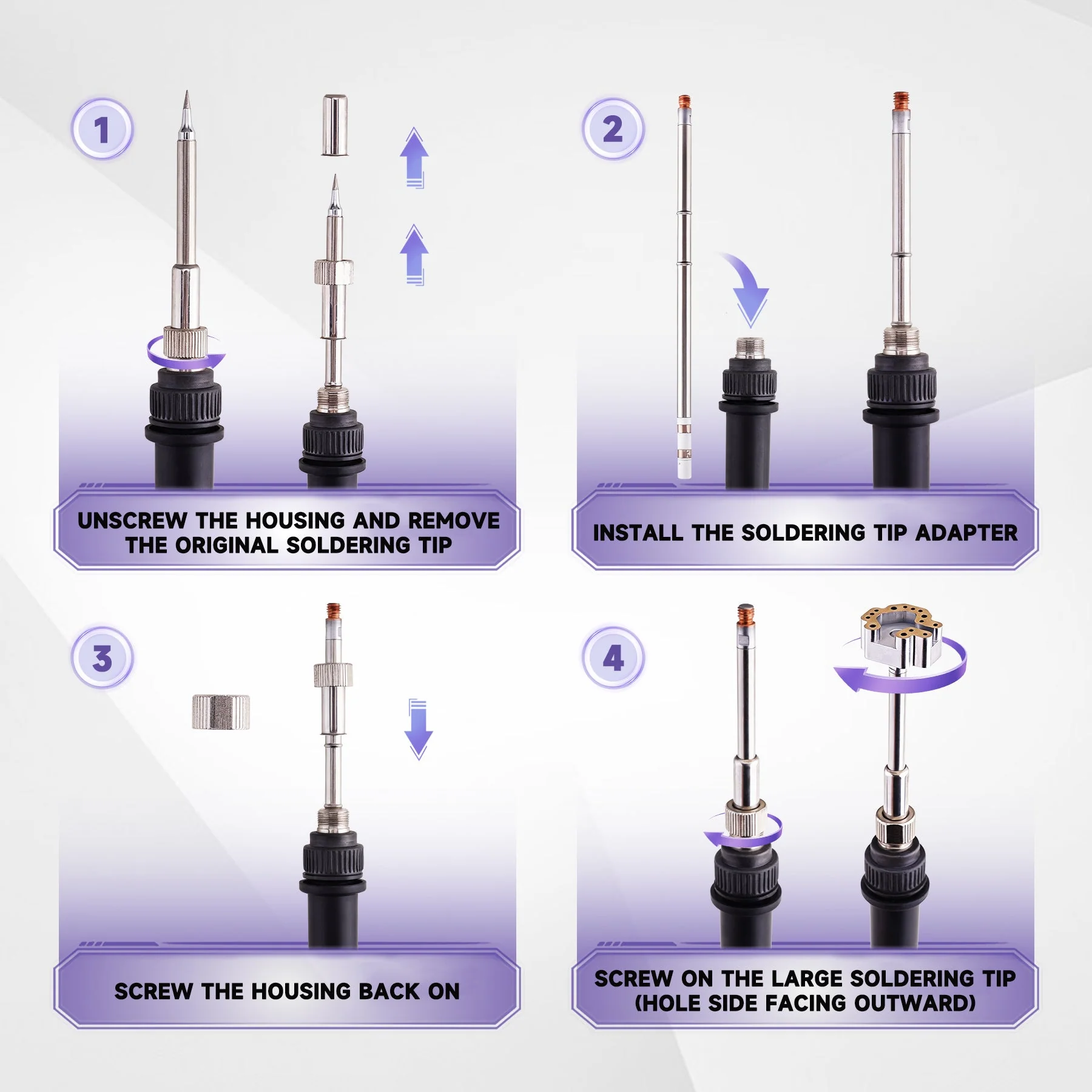 1

UNSCREW THE HOUSING AND REMOVE THE ORIGINAL SOLDERING TIP

2

INSTALL THE SOLDERING TIP ADAPTER

3

SCREW THE HOUSING BACK ON

4

SCREW ON THE LARGE SOLDERING TIP (HOLE SIDE FACING OUTWARD)